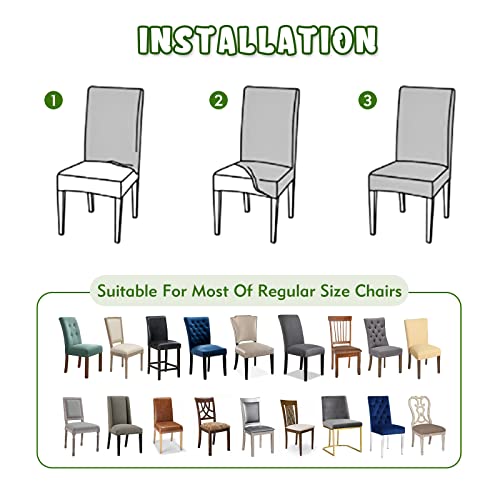 INSTALLATION

1

2

3

Suitable For Most Of Regular Size Chairs